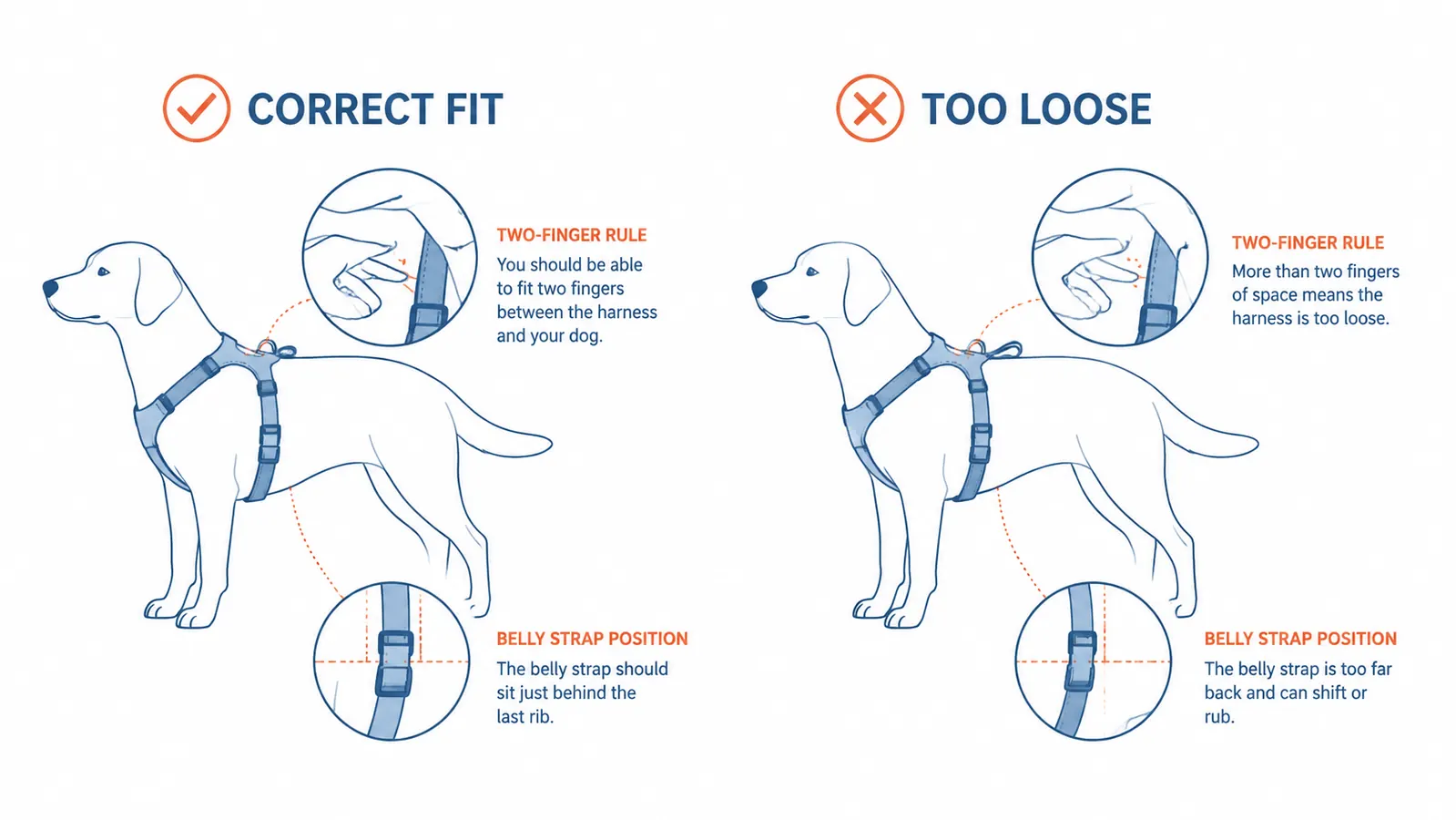 CORRECT FIT

TWO-FINGER RULE
You should be able to fit two fingers between the harness and your dog.

BELLY STRAP POSITION
The belly strap should sit just behind the last rib.

TOO LOOSE

TWO-FINGER RULE
More than two fingers of space means the harness is too loose.

BELLY STRAP POSITION
The belly strap is too far back and can shift or rub.